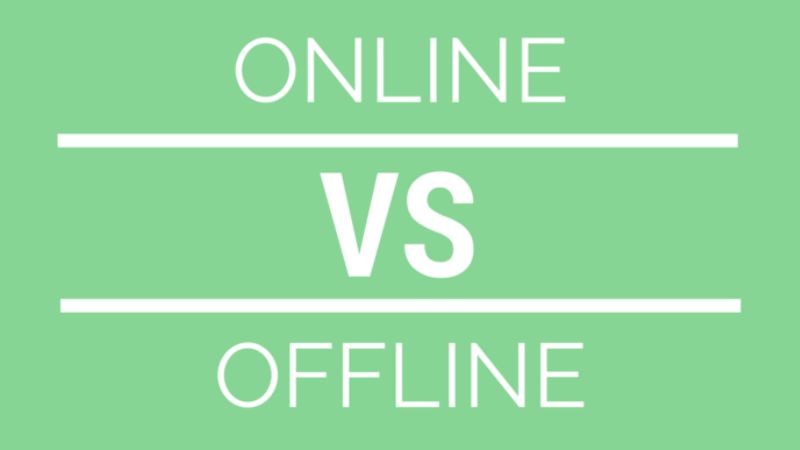 ONLINE

VS

OFFLINE